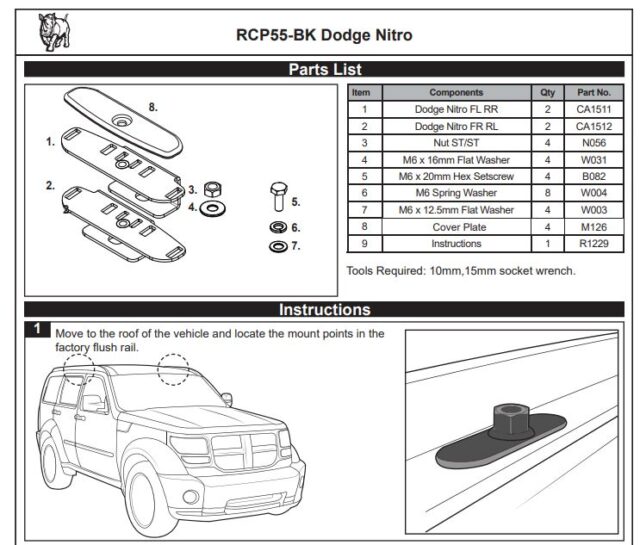 RCP55-BK Dodge Nitro

Parts List

8.
1.
2.
3.
4.
5.
6.
7.

| Item | Components | Qty | Part No. |
|---|---|---|---|
| 1 | Dodge Nitro FL RR | 2 | CA1511 |
| 2 | Dodge Nitro FR RL | 2 | CA1512 |
| 3 | Nut ST/ST | 4 | N056 |
| 4 | M6 x 16mm Flat Washer | 4 | W031 |
| 5 | M6 x 20mm Hex Setscrew | 4 | B082 |
| 6 | M6 Spring Washer | 8 | W004 |
| 7 | M6 x 12.5mm Flat Washer | 4 | W003 |
| 8 | Cover Plate | 4 | M126 |
| 9 | Instructions | 1 | R1229 |

Tools Required: 10mm,15mm socket wrench.

Instructions

1 Move to the roof of the vehicle and locate the mount points in the factory flush rail.