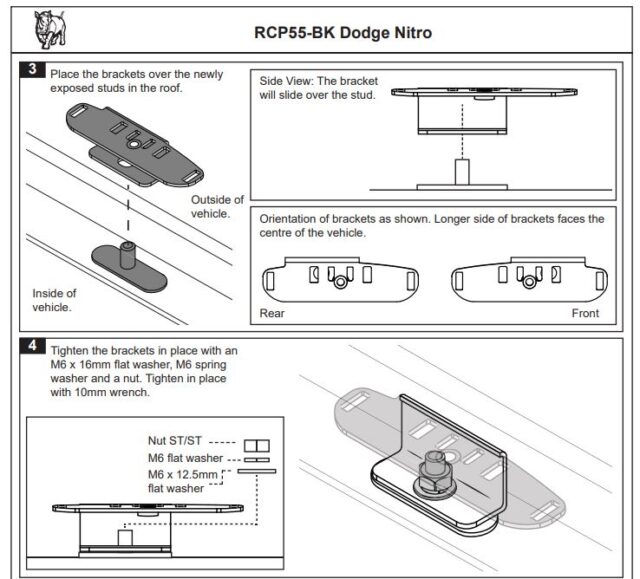 RCP55-BK Dodge Nitro

3 Place the brackets over the newly exposed studs in the roof.

Outside of vehicle.

Inside of vehicle.

Side View: The bracket will slide over the stud.

Orientation of brackets as shown. Longer side of brackets faces the centre of the vehicle.

Rear

Front

4 Tighten the brackets in place with an M6 x 16mm flat washer, M6 spring washer and a nut. Tighten in place with 10mm wrench.

Nut ST/ST

M6 flat washer

M6 x 12.5mm flat washer