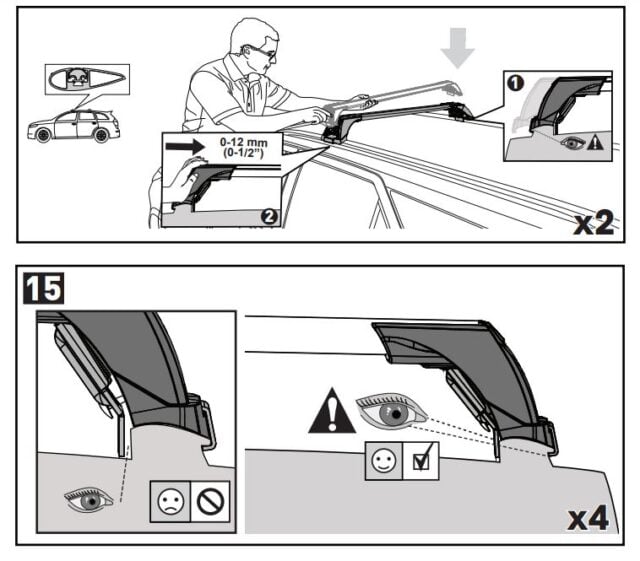 1

0-12 mm
(0-1/2")

2

x2

15

x4